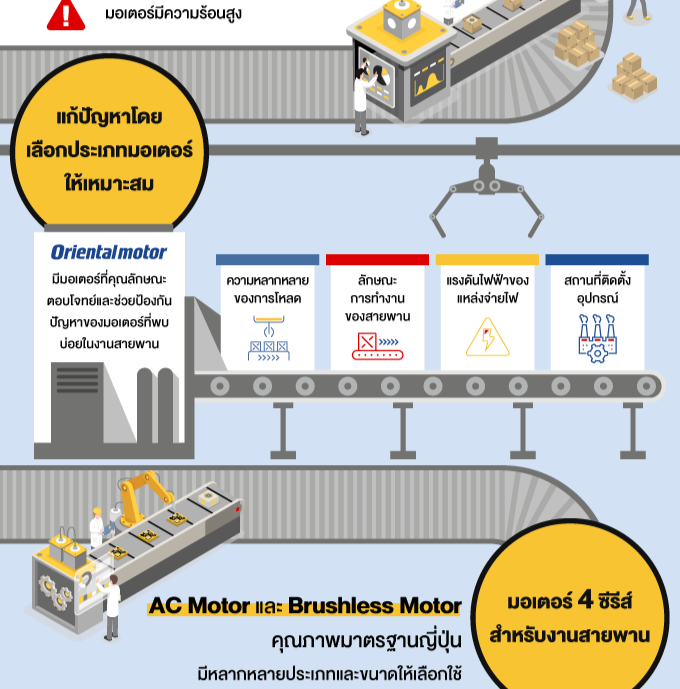 มอเตอร์มีความร้อนสูง

แก้ปัญหาโดย เลือกประเภทมอเตอร์ ให้เหมาะสม

Orientalmotor

มีมอเตอร์ที่คุณลักษณะ ตอบโจทย์และช่วยป้องกัน ปัญหาของมอเตอร์ที่พบ บ่อยในงานสายพาน

ความหลากหลาย ของการโหลด

ลักษณะ การทำงาน ของสายพาน

แรงดันไฟฟ้าของ แหล่งจ่ายไฟ

สถานที่ติดตั้ง อุปกรณ์

AC Motor และ Brushless Motor

คุณภาพมาตรฐานญี่ปุ่น

มีหลากหลายประเภทและขนาดให้เลือกใช้

มอเตอร์ 4 ซีรีส์ สำหรับงานสายพาน