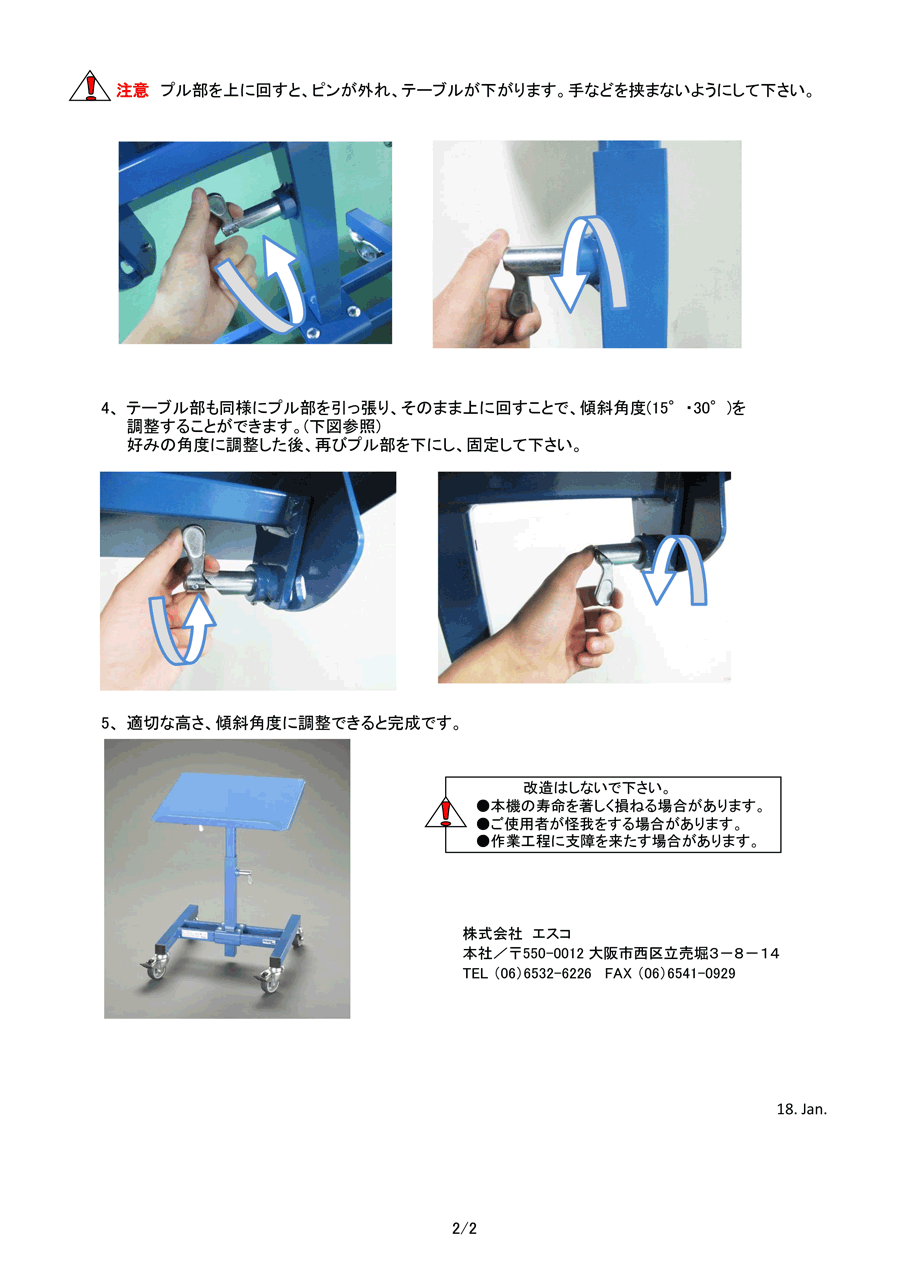 注意 プル部を上に回すと、ピンが外れ、テーブルが下がります。手などを挟まないようにして下さい。

4、テーブル部も同様にプル部を引っ張り、そのまま上に回すことで、傾斜角度(15°・30°)を調整することができます。(下図参照)
好みの角度に調整した後、再びプル部を下にし、固定して下さい。

5、適切な高さ、傾斜角度に調整できると完成です。

改造はしないで下さい。
●本機の寿命を著しく損ねる場合があります。
●ご使用者が怪我をする場合があります。
●作業工程に支障を来たす場合があります。

株式会社 エスコ
本社／〒550-0012 大阪市西区立売堀３－８－１４
TEL (06)6532-6226 FAX (06)6541-0929

18. Jan.

2/2