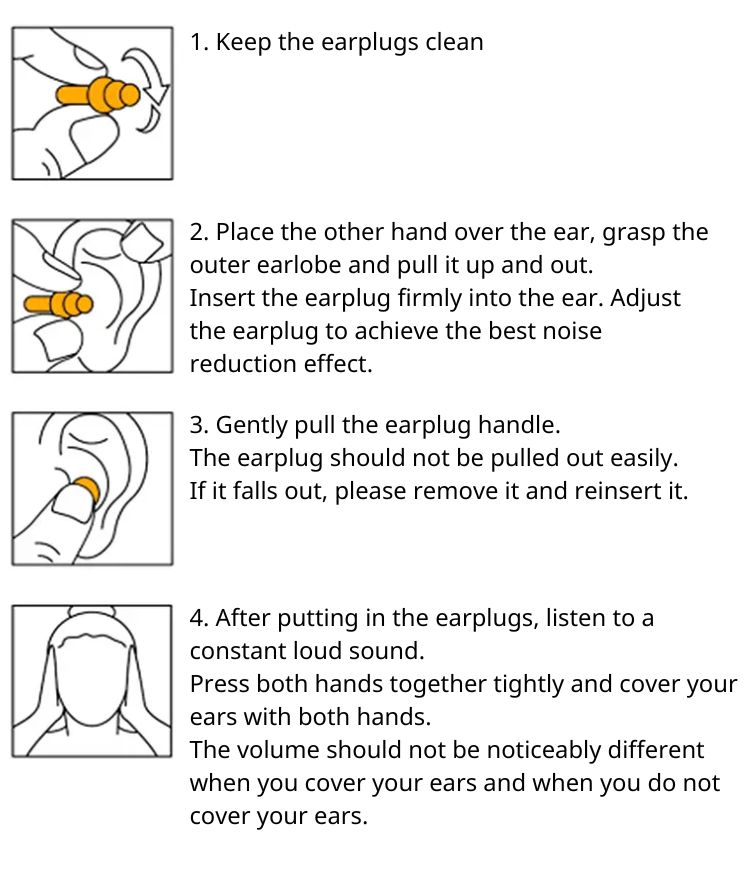 1. Keep the earplugs clean

2. Place the other hand over the ear, grasp the outer earlobe and pull it up and out.
Insert the earplug firmly into the ear. Adjust the earplug to achieve the best noise reduction effect.

3. Gently pull the earplug handle.
The earplug should not be pulled out easily.
If it falls out, please remove it and reinsert it.

4. After putting in the earplugs, listen to a constant loud sound.
Press both hands together tightly and cover your ears with both hands.
The volume should not be noticeably different when you cover your ears and when you do not cover your ears.