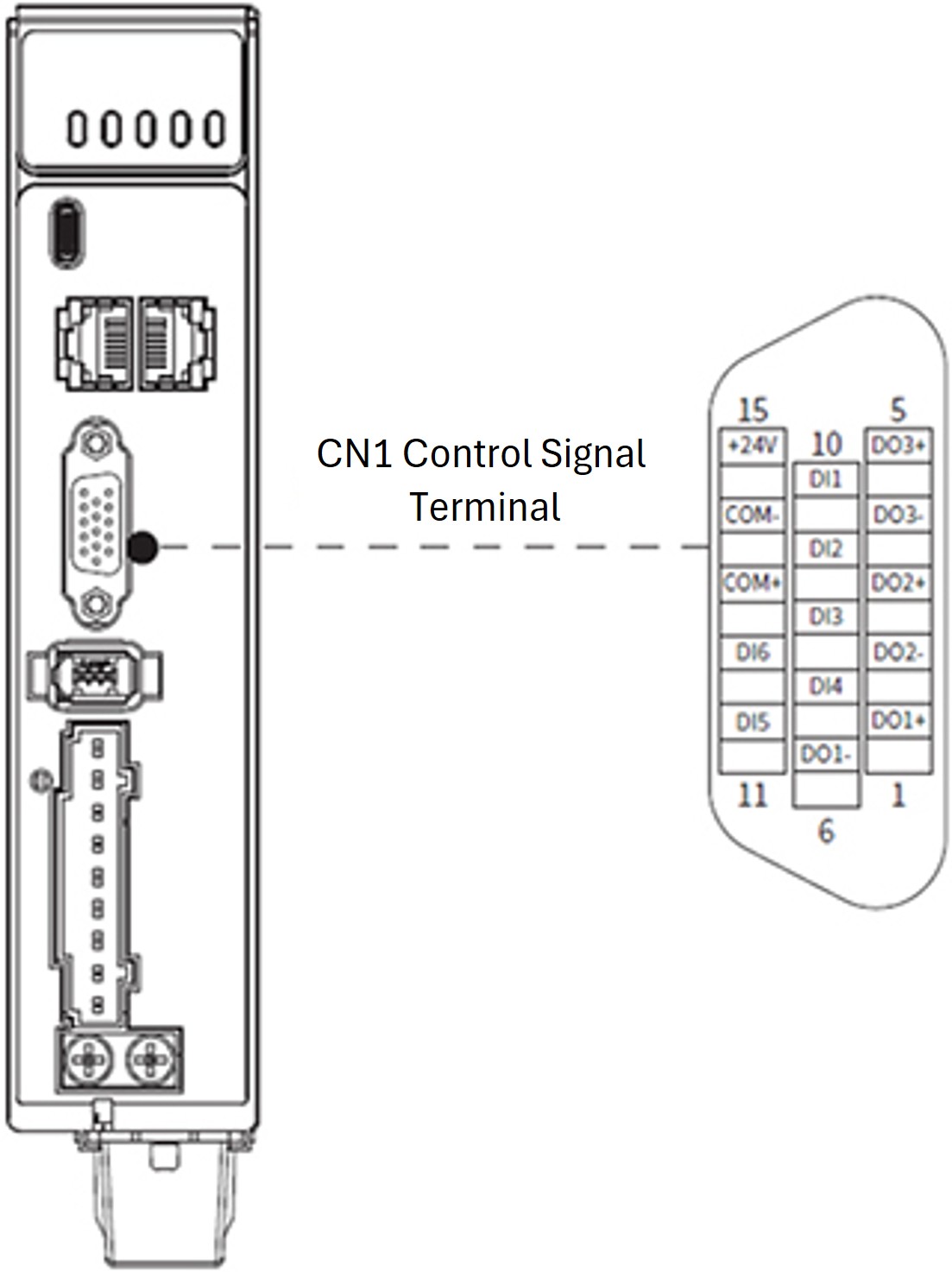 00000

CN1 Control Signal Terminal

15
+24V
COM-
COM+
DI6
DI5
11

10
DI1
DI2
DI3
DI4
DO1-
6

5
DO3+
DO3-
DO2+
DO2-
DO1+
1