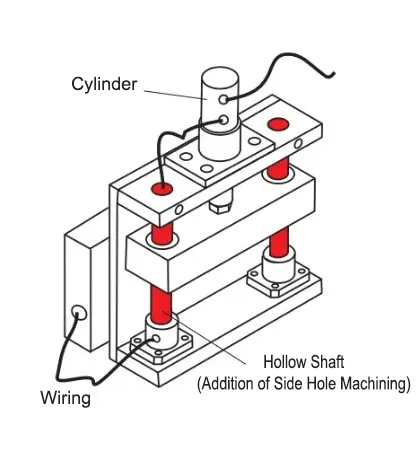 Cylinder

Hollow Shaft
(Addition of Side Hole Machining)

Wiring