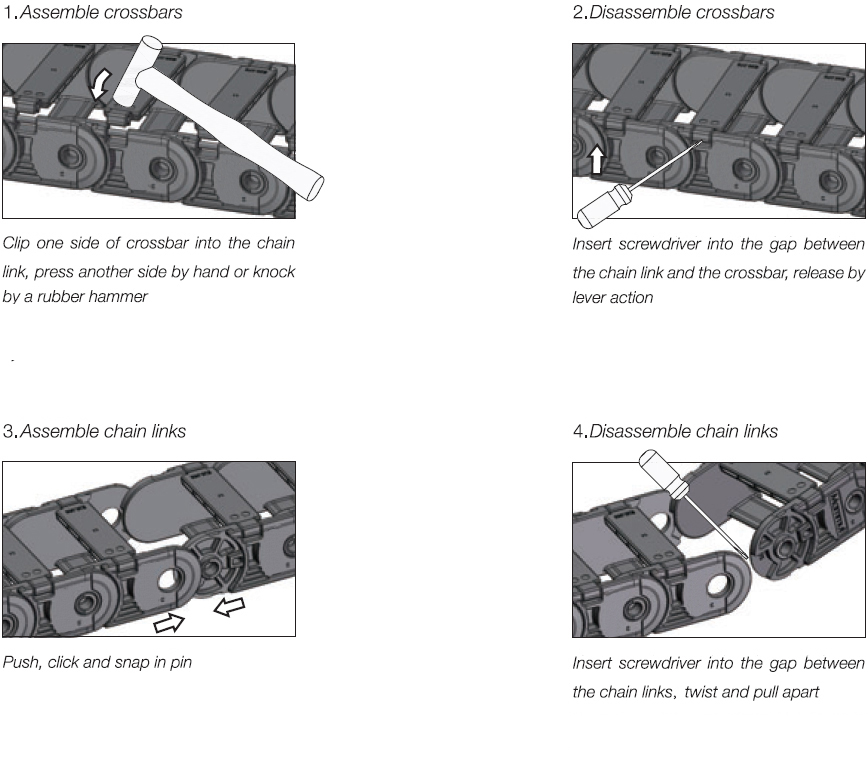 1.Assemble crossbars

Clip one side of crossbar into the chain link, press another side by hand or knock by a rubber hammer

2.Disassemble crossbars

Insert screwdriver into the gap between the chain link and the crossbar, release by lever action

3.Assemble chain links

Push, click and snap in pin

4.Disassemble chain links

Insert screwdriver into the gap between the chain links, twist and pull apart