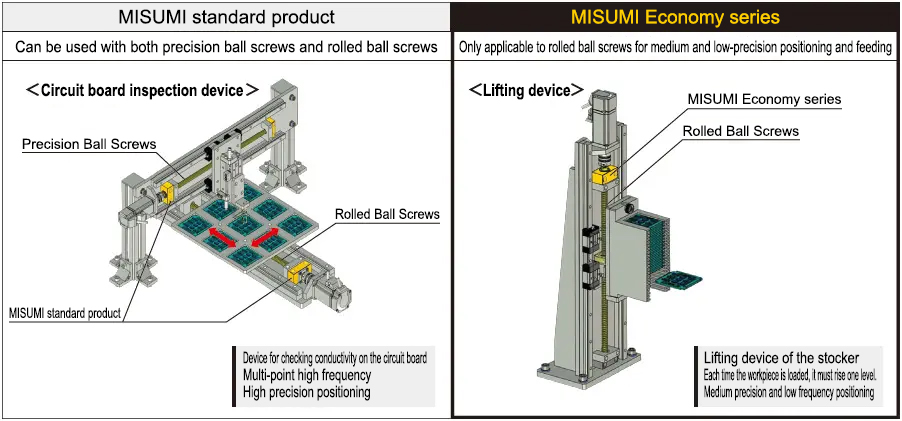 MISUMI standard product

Can be used with both precision ball screws and rolled ball screws

＜Circuit board inspection device＞

Precision Ball Screws

Rolled Ball Screws

MISUMI standard product

Device for checking conductivity on the circuit board
Multi-point high frequency
High precision positioning

MISUMI Economy series

Only applicable to rolled ball screws for medium and low-precision positioning and feeding

＜Lifting device＞

MISUMI Economy series

Rolled Ball Screws

Lifting device of the stocker
Each time the workpiece is loaded, it must rise one level.
Medium precision and low frequency positioning