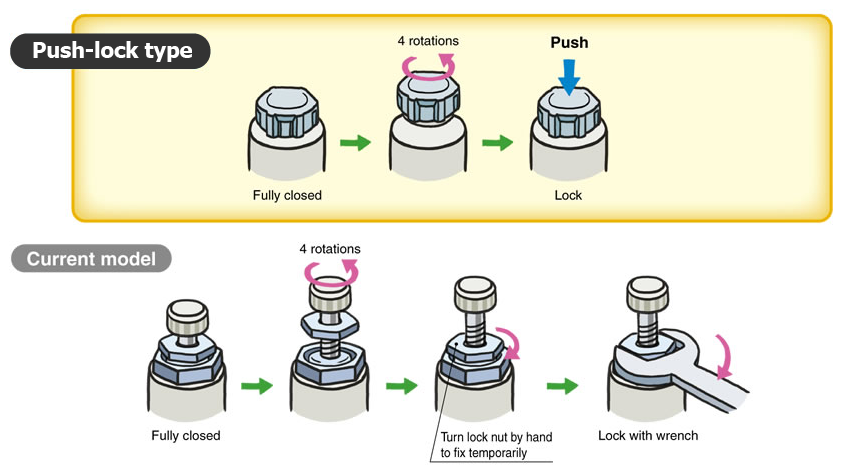 Push-lock type

4 rotations

Push

Fully closed

Lock

Current model

4 rotations

Fully closed

Turn lock nut by hand to fix temporarily

Lock with wrench