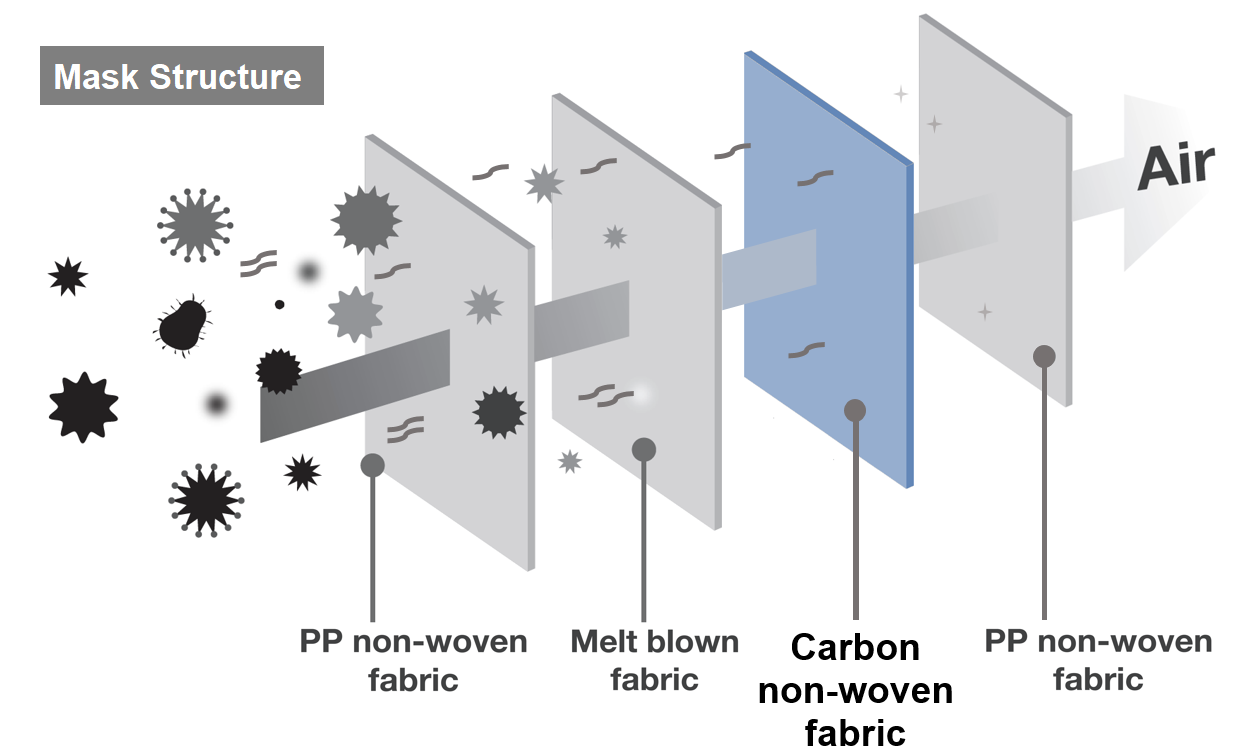 Mask Structure

Air

PP non-woven fabric

Melt blown fabric

Carbon non-woven fabric

PP non-woven fabric