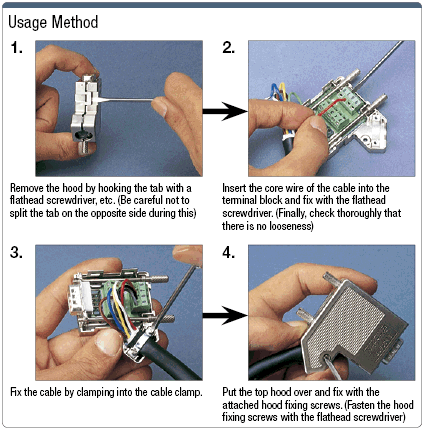 Usage Method

1.

Remove the hood by hooking the tab with a flathead screwdriver, etc. (Be careful not to split the tab on the opposite side during this)

2.

Insert the core wire of the cable into the terminal block and fix with the flathead screwdriver. (Finally, check thoroughly that there is no looseness)

3.

Fix the cable by clamping into the cable clamp.

4.

Put the top hood over and fix with the attached hood fixing screws. (Fasten the hood fixing screws with the flathead screwdriver)