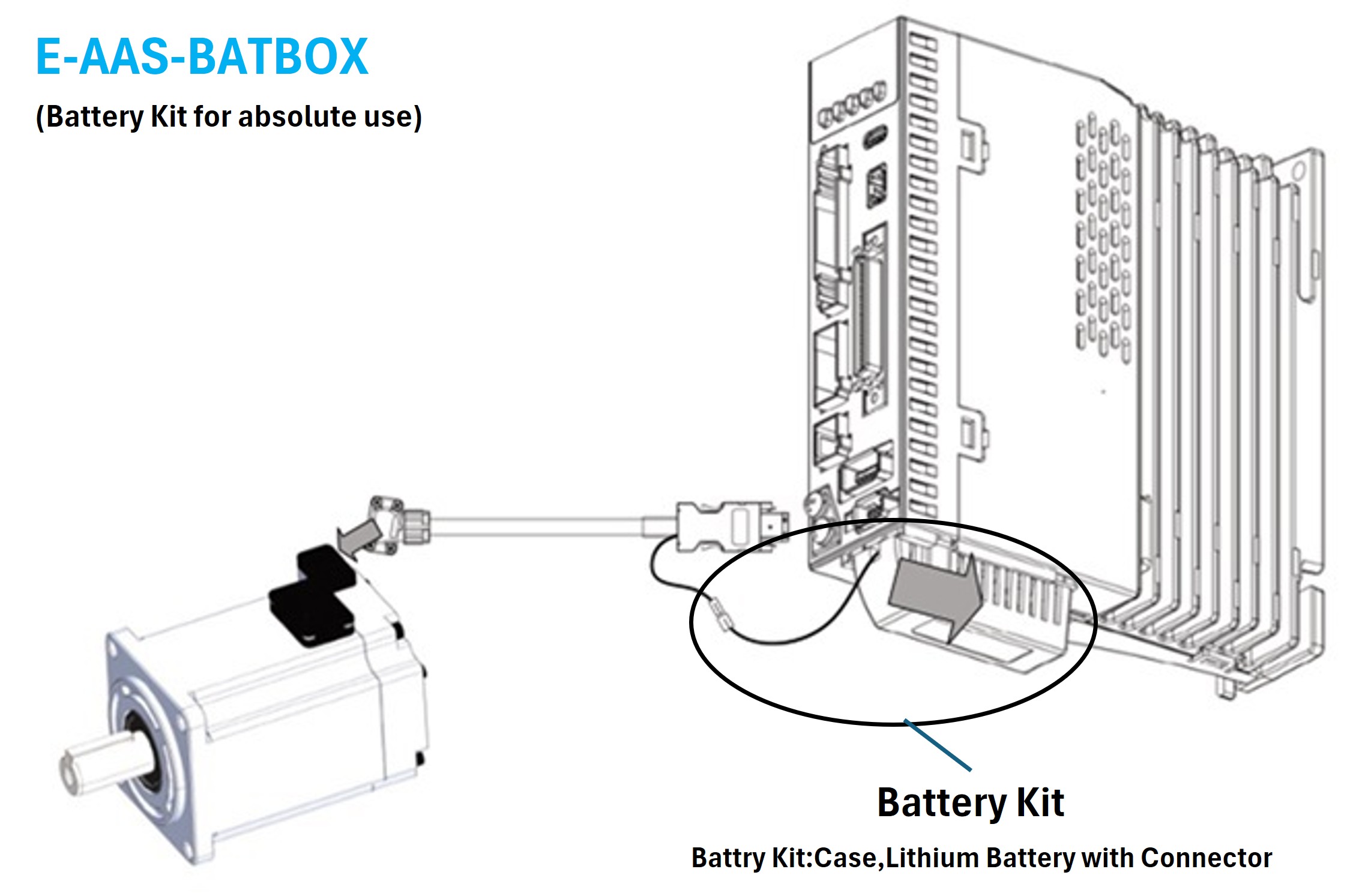 E-AAS-BATBOX

(Battery Kit for absolute use)

Battery Kit

Battry Kit:Case,Lithium Battery with Connector