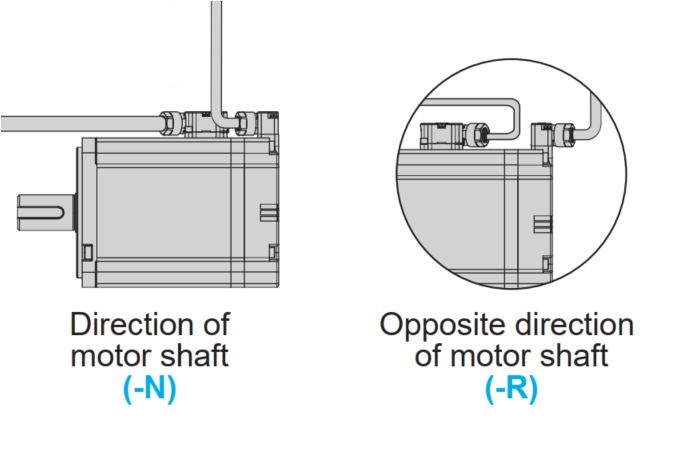 Direction of motor shaft
(-N)

Opposite direction of motor shaft
(-R)