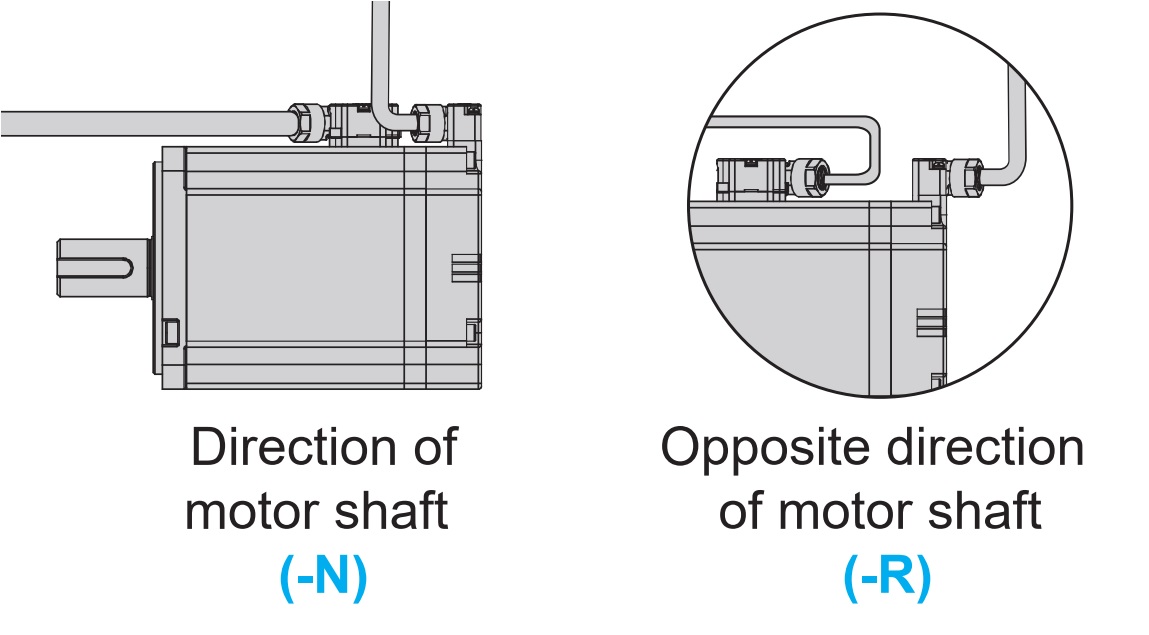 Direction of motor shaft
(-N)

Opposite direction of motor shaft
(-R)