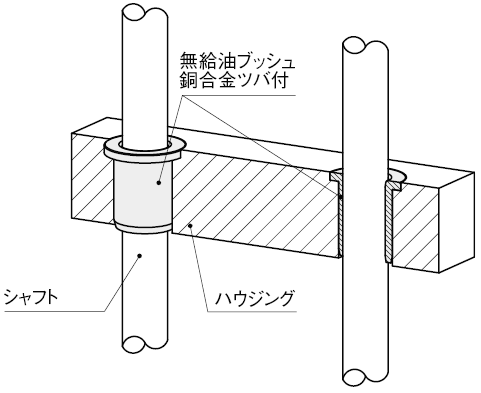 無給油ブッシュ
銅合金ツバ付

シャフト

ハウジング