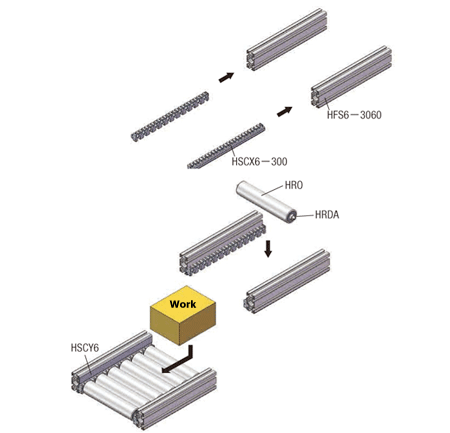 HFS6－3060

HSCX6－300

HRO

HRDA

Work

HSCY6