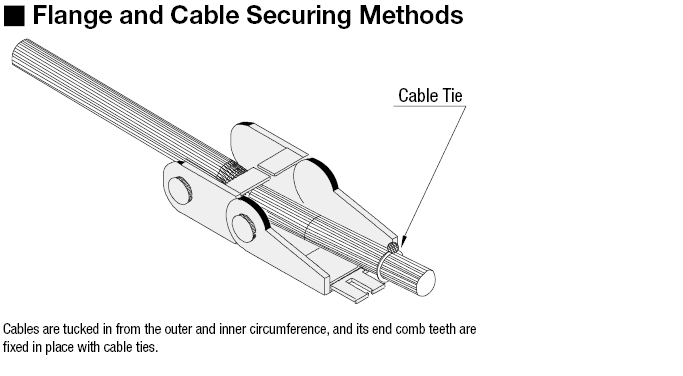 ■ Flange and Cable Securing Methods

Cable Tie

Cables are tucked in from the outer and inner circumference, and its end comb teeth are fixed in place with cable ties.