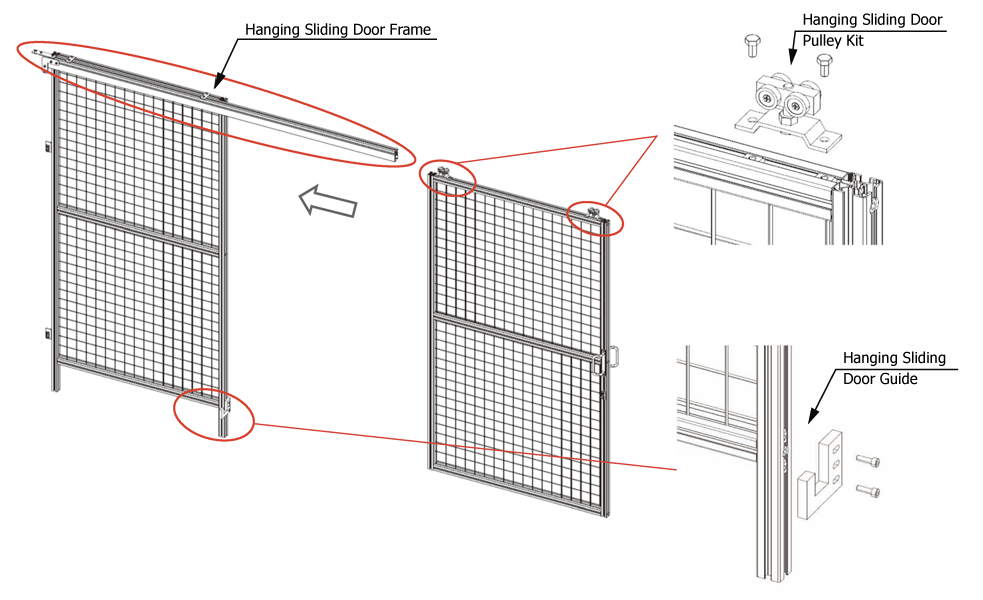 Hanging Sliding Door Frame

Hanging Sliding Door Pulley Kit

Hanging Sliding Door Guide