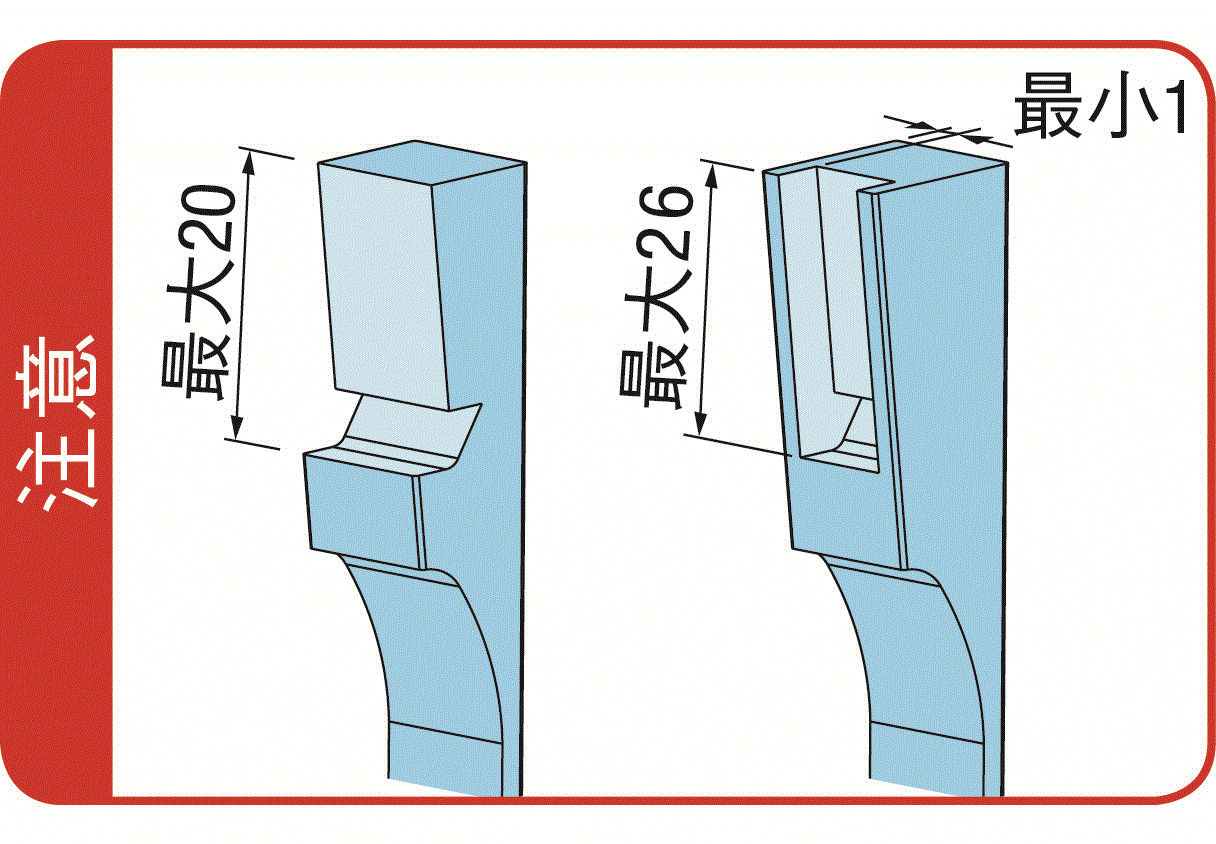 注意

最大20

最大26

最小1