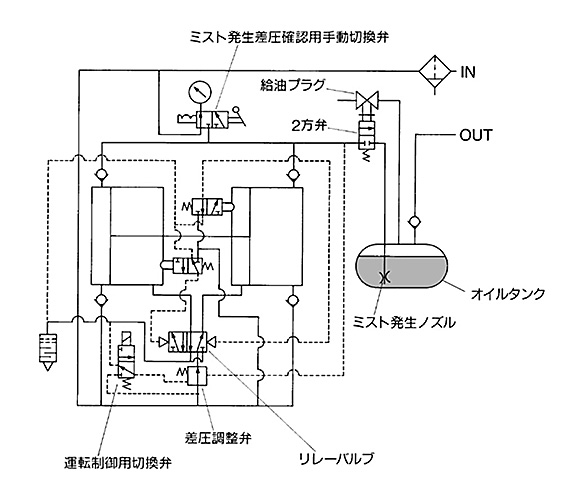 ミスト発生差圧確認用手動切換弁

IN

給油プラグ

2方弁

OUT

オイルタンク

ミスト発生ノズル

差圧調整弁

リレーバルブ

運転制御用切換弁