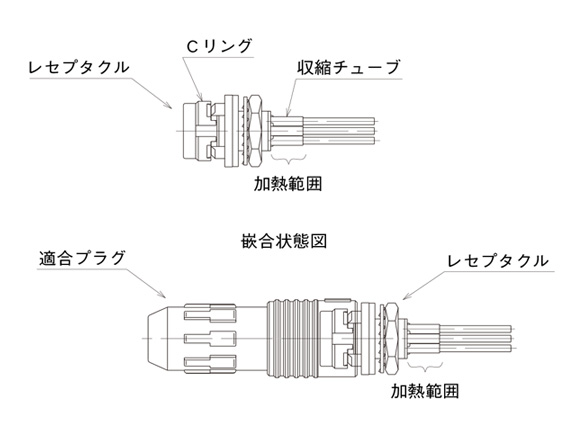 Cリング

レセプタクル

収縮チューブ

加熱範囲

嵌合状態図

適合プラグ

レセプタクル

加熱範囲