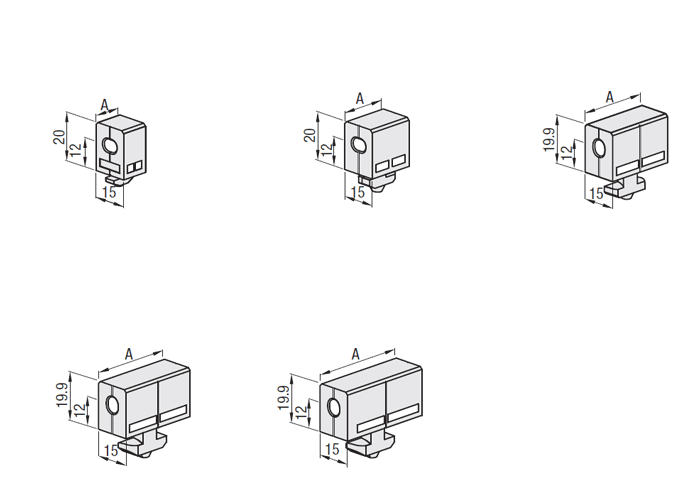 A
20
12
15

A
20
12
15

A
19.9
12
15

A
19.9
12
15

A
19.9
12
15