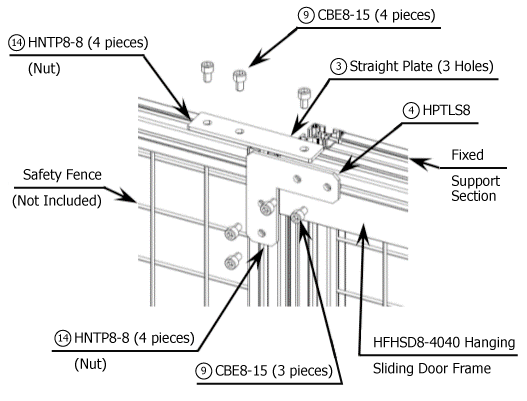 ⑨ CBE8-15 (4 pieces)

⑭ HNTP8-8 (4 pieces)
(Nut)

③ Straight Plate (3 Holes)

④ HPTLS8

Fixed
Support
Section

Safety Fence
(Not Included)

⑭ HNTP8-8 (4 pieces)
(Nut)

⑨ CBE8-15 (3 pieces)

HFHSD8-4040 Hanging
Sliding Door Frame